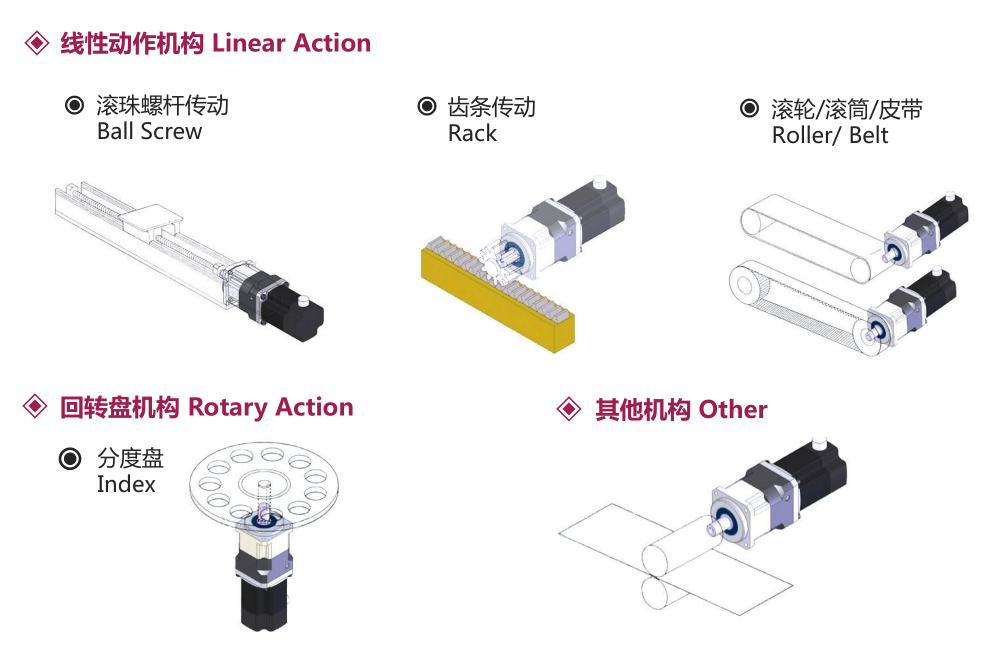 ◈ 线性动作机构 Linear Action

◉ 滚珠螺杆传动
Ball Screw

◉ 齿条传动
Rack

◉ 滚轮/滚筒/皮带
Roller/ Belt

◈ 回转盘机构 Rotary Action

◉ 分度盘
Index

◈ 其他机构 Other